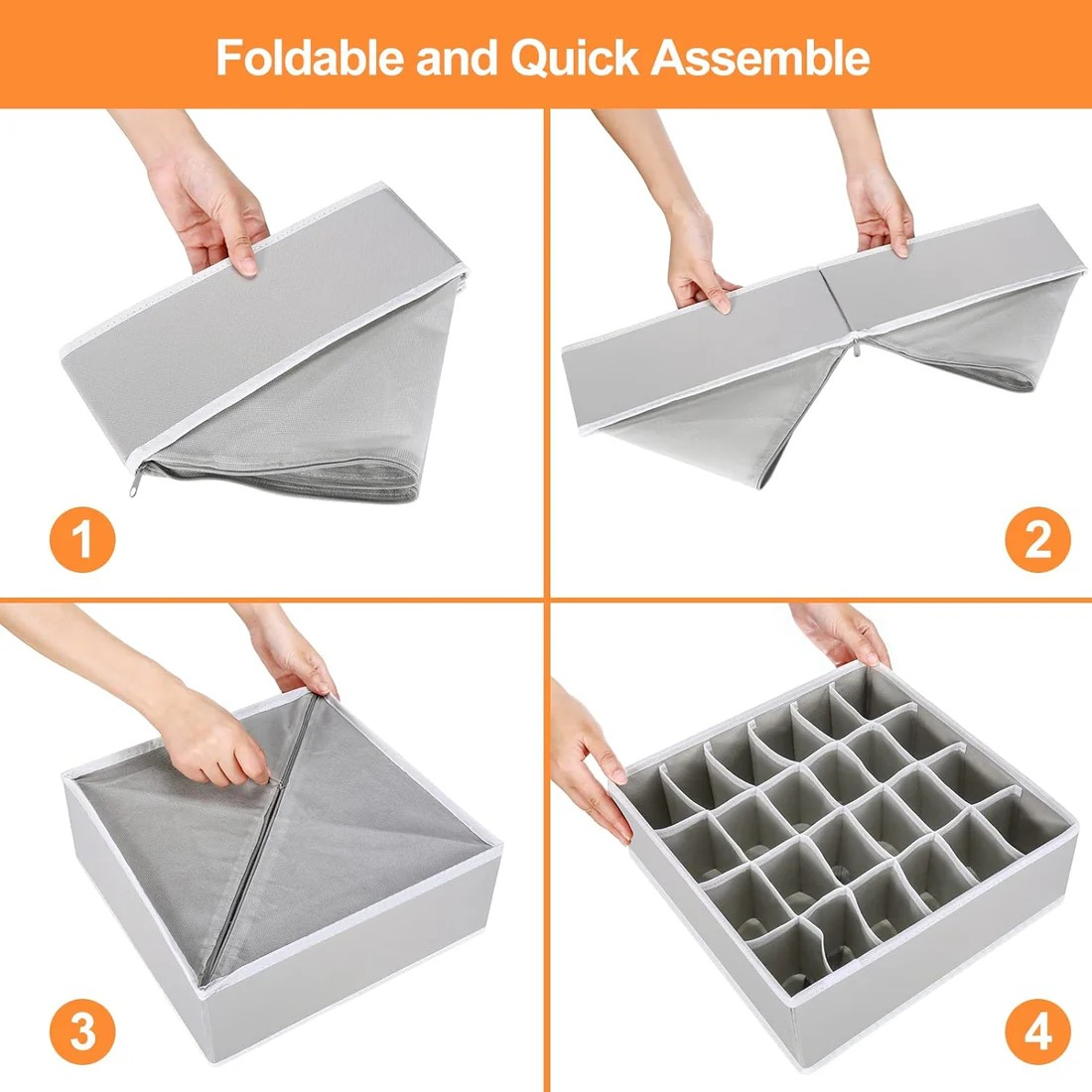 Foldable and Quick Assemble

1

2

3

4