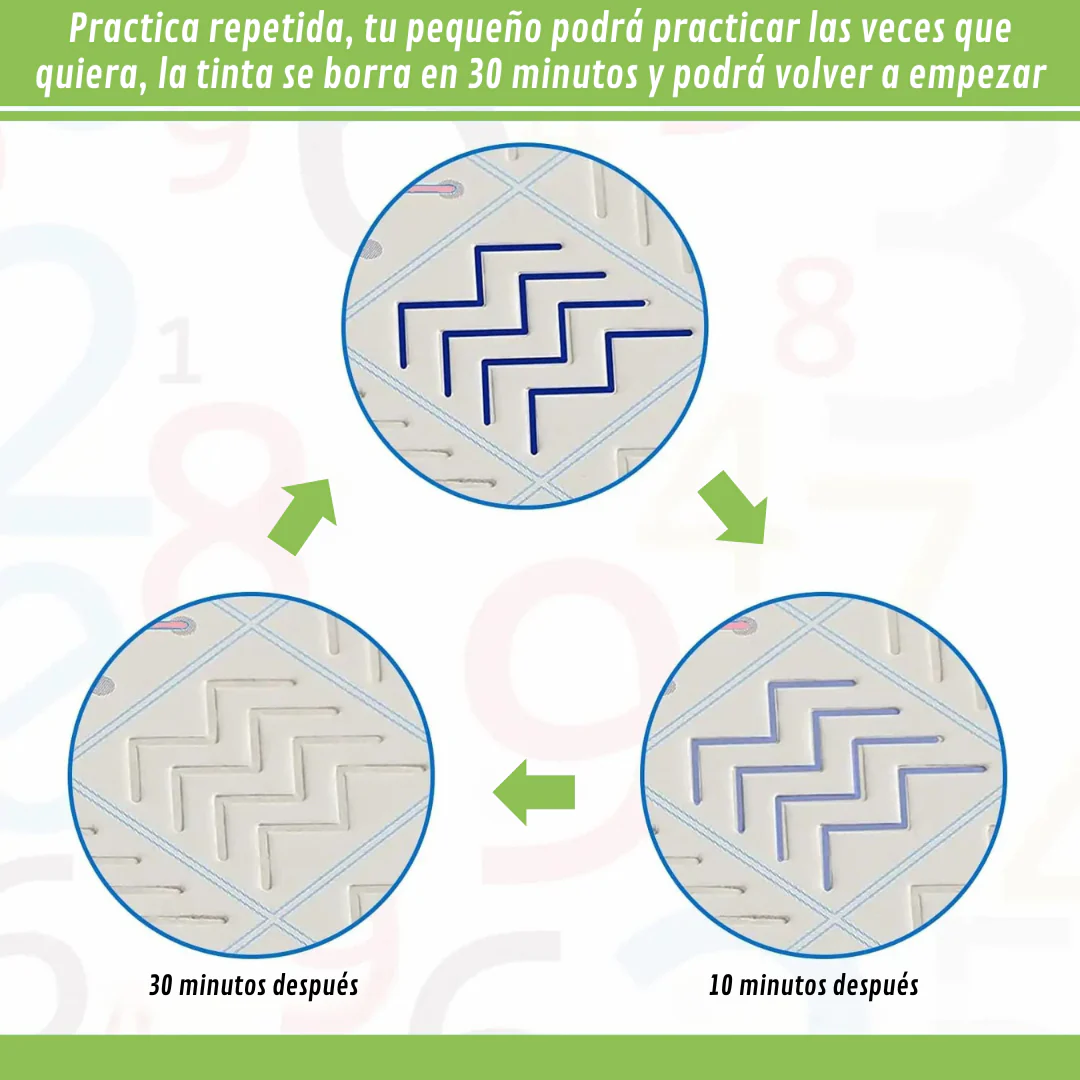 Practica repetida, tu pequeño podrá practicar las veces que quiera, la tinta se borra en 30 minutos y podrá volver a empezar

30 minutos después

10 minutos después